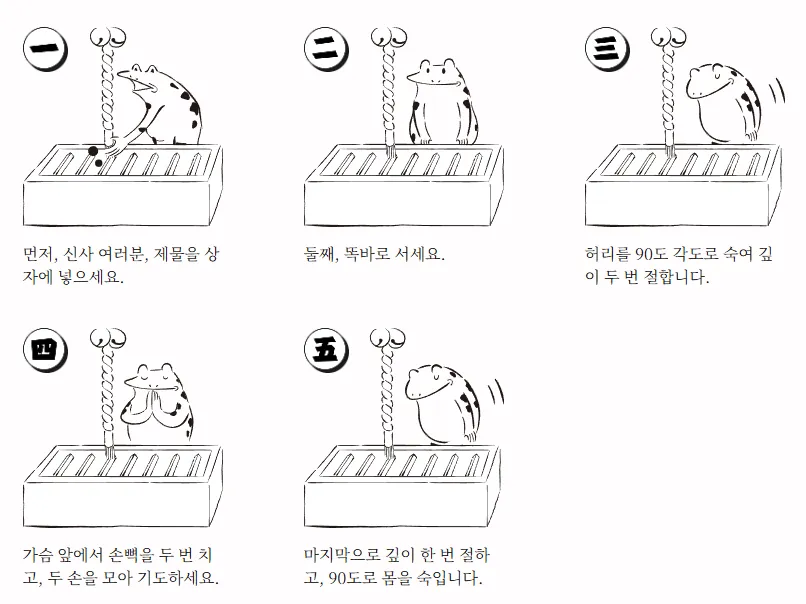 一

먼저, 신사 여러분, 제물을 상자에 넣으세요.

二

둘째, 똑바로 서세요.

三

허리를 90도 각도로 숙여 깊이 두 번 절합니다.

四

가슴 앞에서 손뼉을 두 번 치고, 두 손을 모아 기도하세요.

五

마지막으로 깊이 한 번 절하고, 90도로 몸을 숙입니다.